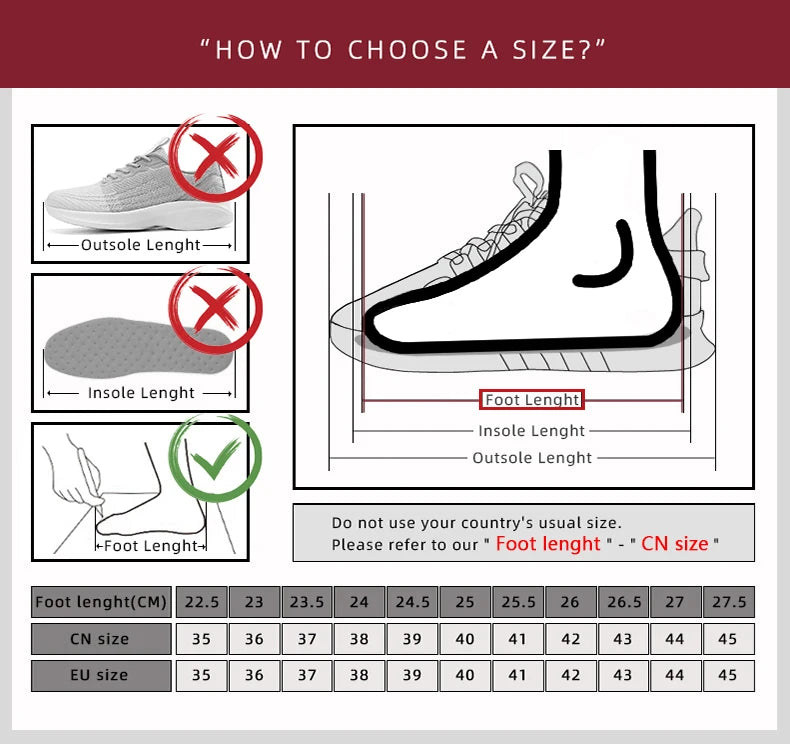 "HOW TO CHOOSE A SIZE?"

Outsole Lenght

Insole Lenght

Foot Lenght

Foot Lenght

Insole Lenght

Outsole Lenght

Do not use your country's usual size.
Please refer to our " Foot lenght " - " CN size "

| Foot lenght(CM) | 22.5 | 23 | 23.5 | 24 | 24.5 | 25 | 25.5 | 26 | 26.5 | 27 | 27.5 |
|---|---|---|---|---|---|---|---|---|---|---|---|
| CN size | 35 | 36 | 37 | 38 | 39 | 40 | 41 | 42 | 43 | 44 | 45 |
| EU size | 35 | 36 | 37 | 38 | 39 | 40 | 41 | 42 | 43 | 44 | 45 |